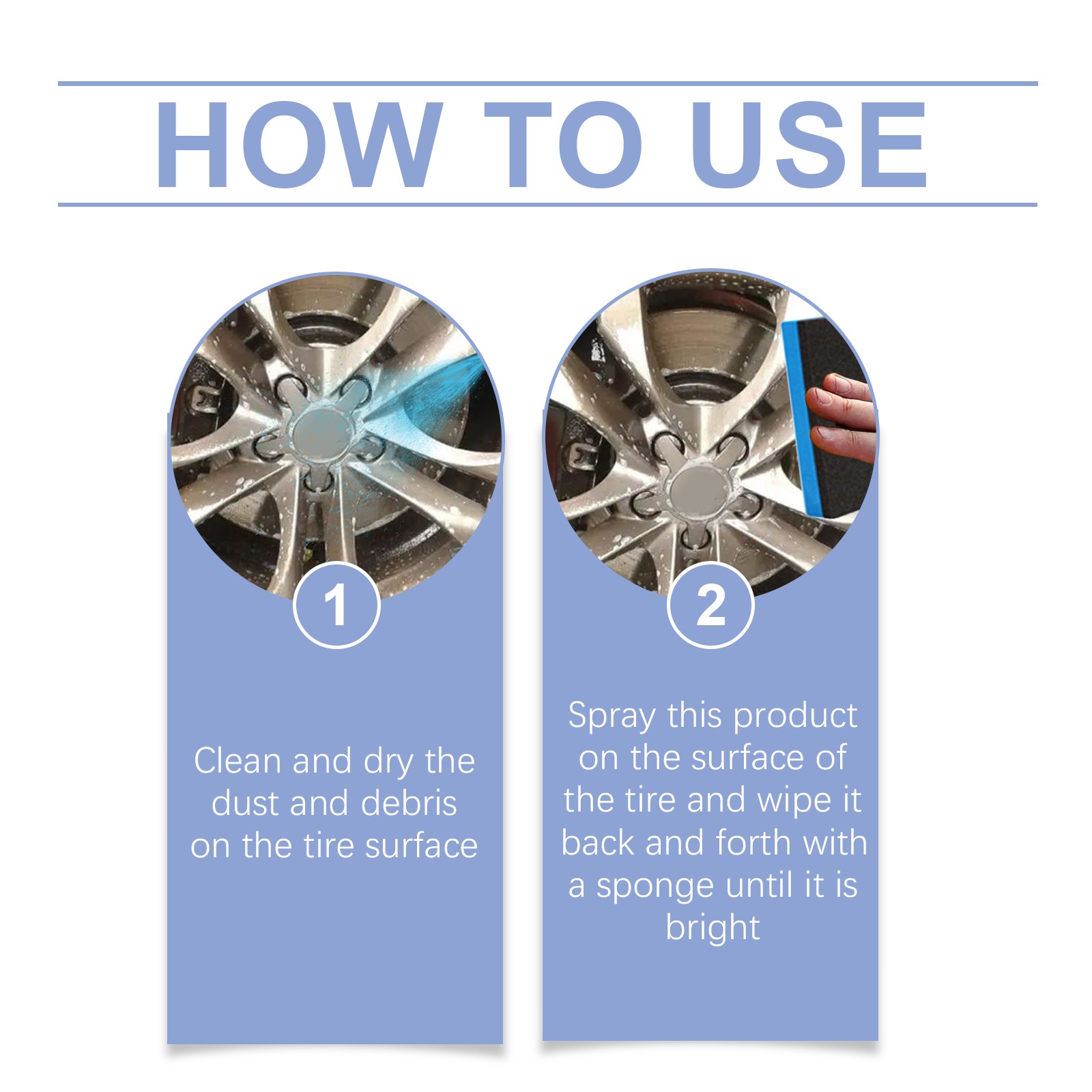 HOW TO USE

1

Clean and dry the dust and debris on the tire surface

2

Spray this product on the surface of the tire and wipe it back and forth with a sponge until it is bright