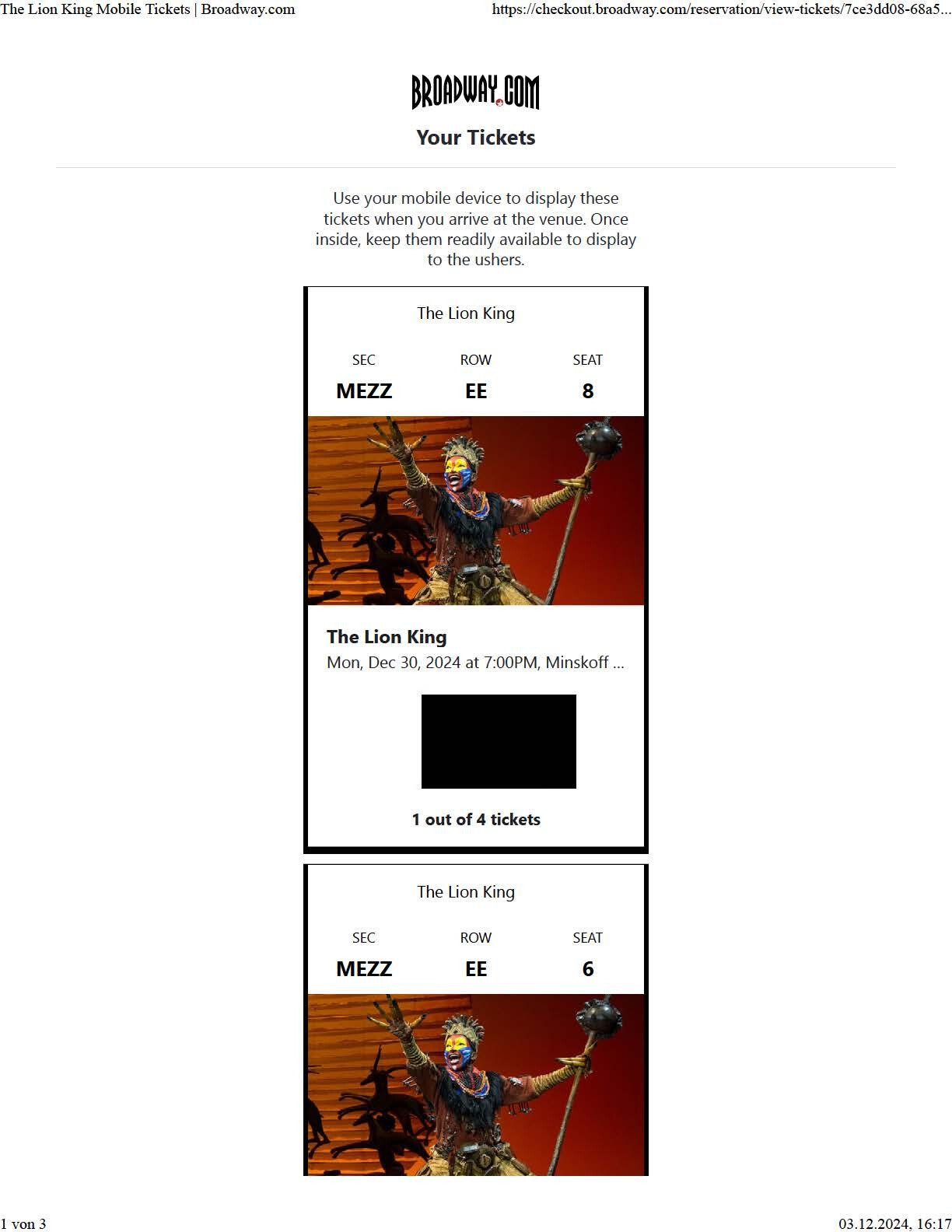 The Lion King Mobile Tickets | Broadway.com https://checkout.broadway.com/reservation/view-tickets/7ce3dd08-68a5...

BROADWAY.COM

Your Tickets

Use your mobile device to display these tickets when you arrive at the venue. Once inside, keep them readily available to display to the ushers.

The Lion King

| SEC | ROW | SEAT |
|---|---|---|
| MEZZ | EE | 8 |

The Lion King
Mon, Dec 30, 2024 at 7:00PM, Minskoff ...

1 out of 4 tickets

The Lion King

| SEC | ROW | SEAT |
|---|---|---|
| MEZZ | EE | 6 |

1 von 3 03.12.2024, 16:17