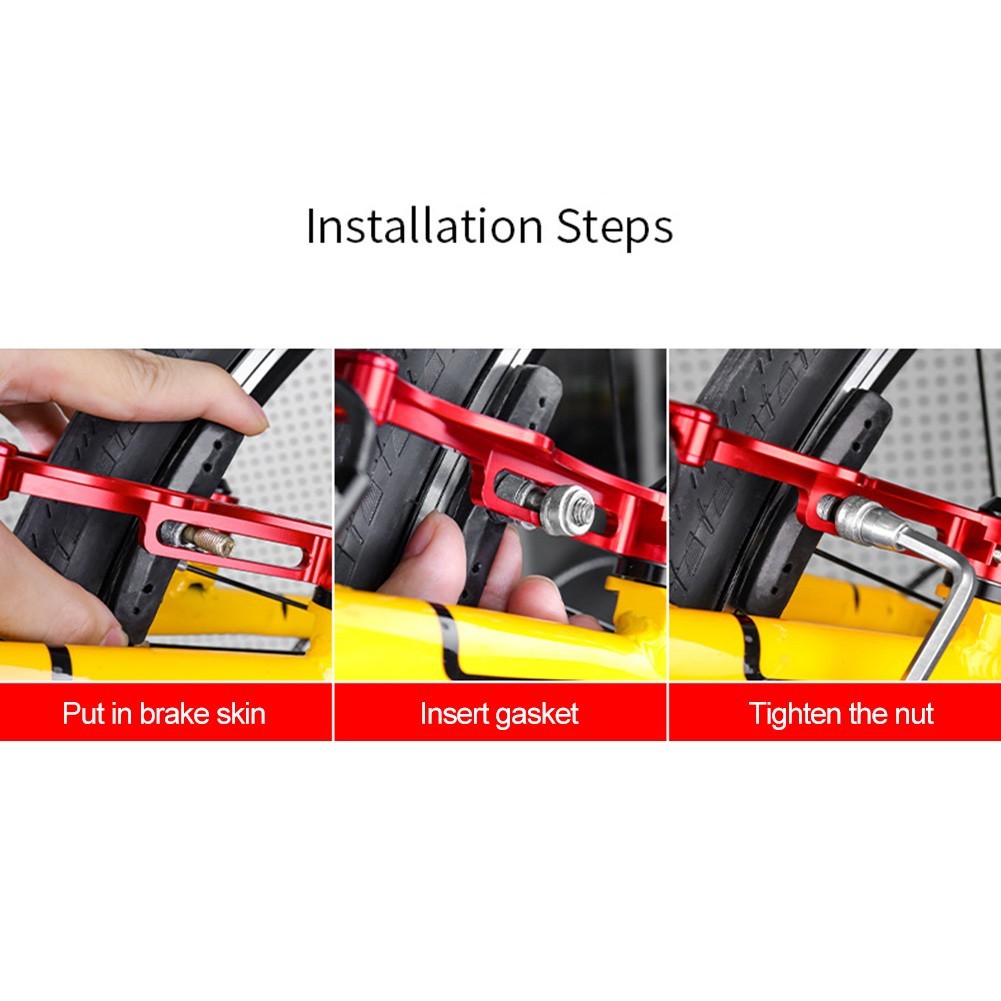 Installation Steps

Put in brake skin

Insert gasket

Tighten the nut