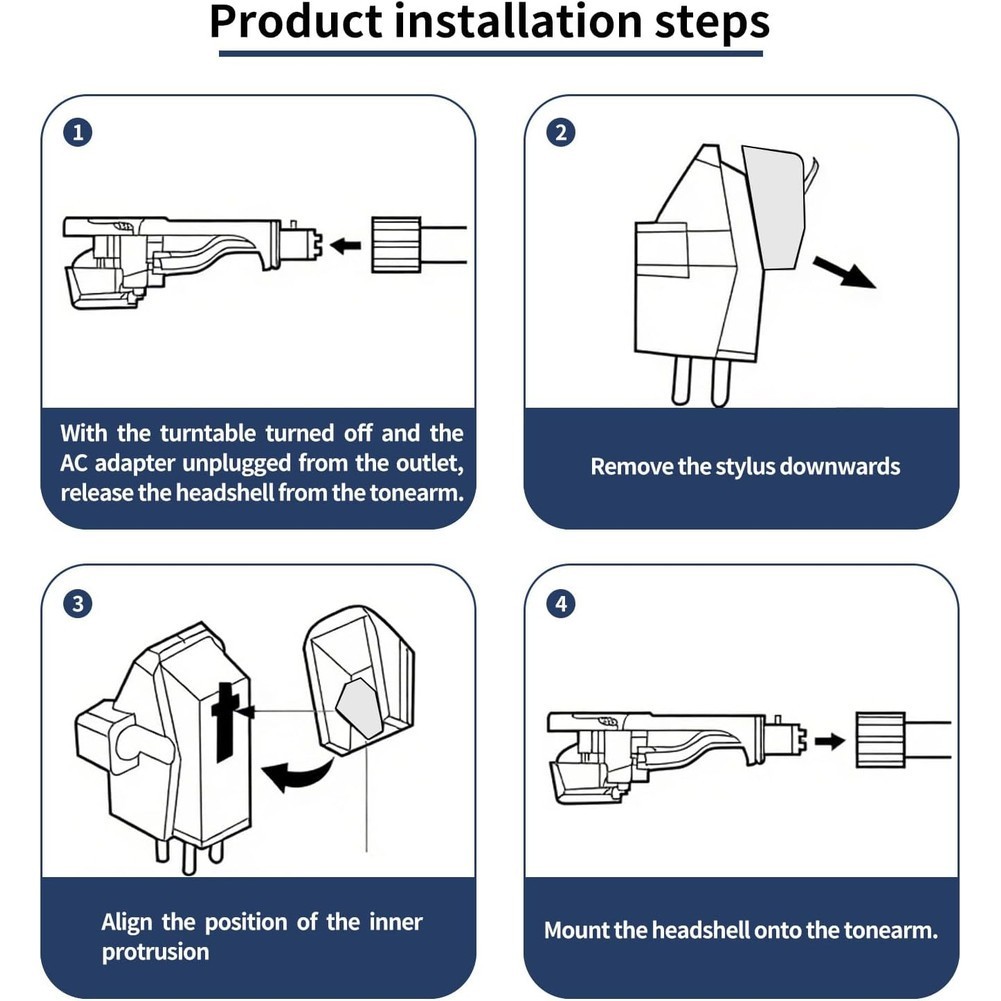 Product installation steps

1

With the turntable turned off and the AC adapter unplugged from the outlet, release the headshell from the tonearm.

2

Remove the stylus downwards

3

Align the position of the inner protrusion

4

Mount the headshell onto the tonearm.