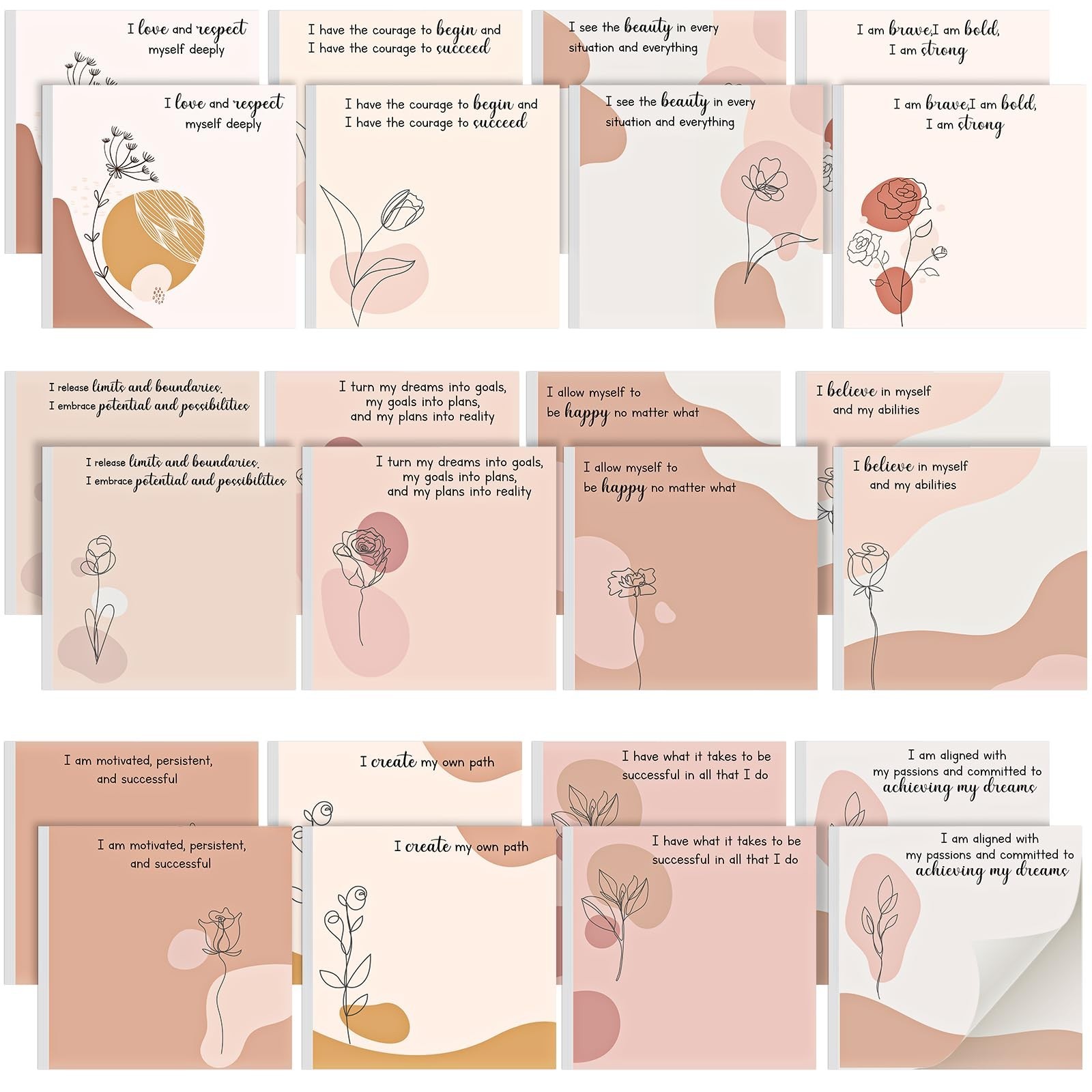 I love and respect myself deeply

I have the courage to begin and I have the courage to succeed

I see the beauty in every situation and everything

I am brave,I am bold, I am strong

I love and respect myself deeply

I have the courage to begin and I have the courage to succeed

I see the beauty in every situation and everything

I am brave,I am bold, I am strong

I release limits and boundaries. I embrace potential and possibilities

I turn my dreams into goals, my goals into plans, and my plans into reality

I allow myself to be happy no matter what

I believe in myself and my abilities

I release limits and boundaries. I embrace potential and possibilities

I turn my dreams into goals, my goals into plans, and my plans into reality

I allow myself to be happy no matter what

I believe in myself and my abilities

I am motivated, persistent, and successful

I create my own path

I have what it takes to be successful in all that I do

I am aligned with my passions and committed to achieving my dreams

I am motivated, persistent, and successful

I create my own path

I have what it takes to be successful in all that I do

I am aligned with my passions and committed to achieving my dreams