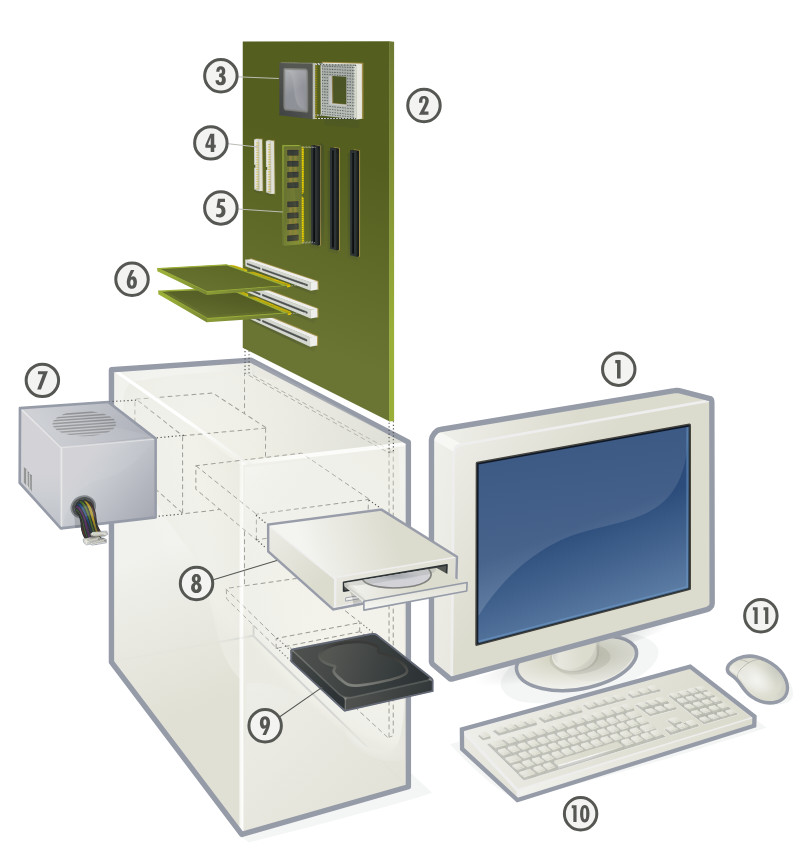 3
2
4
5
6
7
1
8
11
9
10